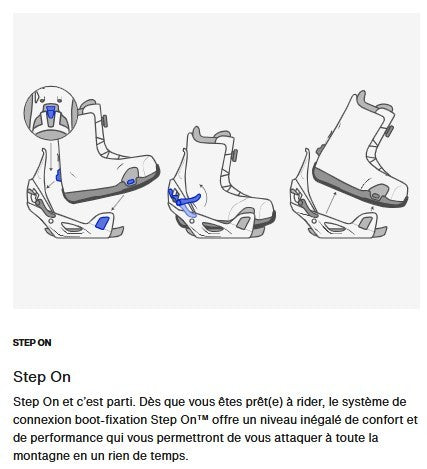 STEP ON

Step On

Step On et c'est parti. Dès que vous êtes prêt(e) à rider, le système de connexion boot-fixation Step On™ offre un niveau inégalé de confort et de performance qui vous permettront de vous attaquer à toute la montagne en un rien de temps.