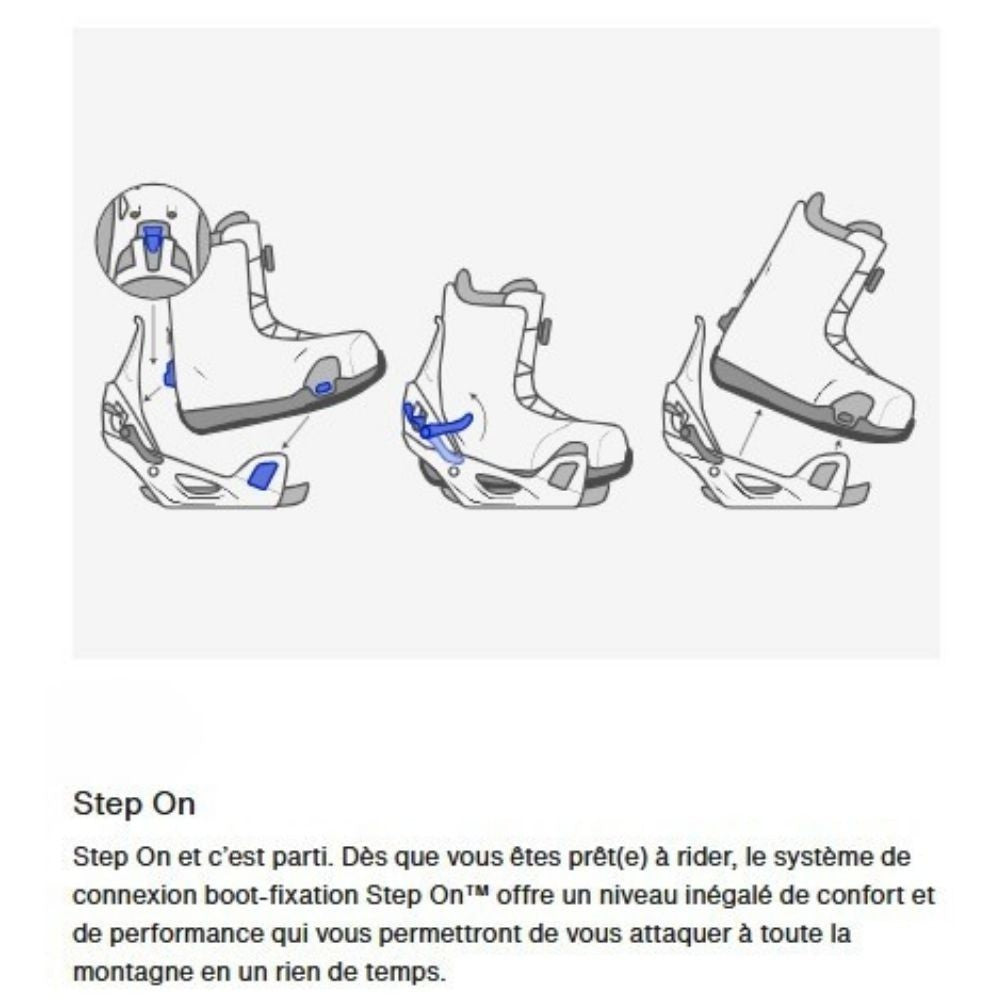 Step On

Step On et c'est parti. Dès que vous êtes prêt(e) à rider, le système de connexion boot-fixation Step On™ offre un niveau inégalé de confort et de performance qui vous permettront de vous attaquer à toute la montagne en un rien de temps.