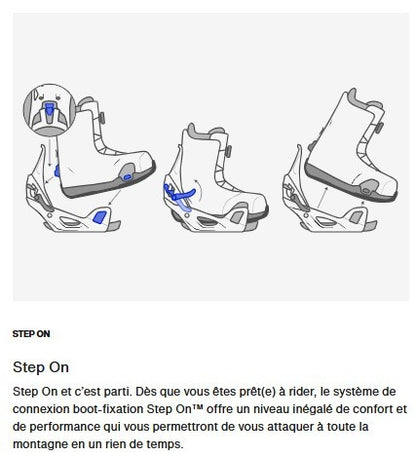 STEP ON

Step On

Step On et c'est parti. Dès que vous êtes prêt(e) à rider, le système de connexion boot-fixation Step On™ offre un niveau inégalé de confort et de performance qui vous permettront de vous attaquer à toute la montagne en un rien de temps.