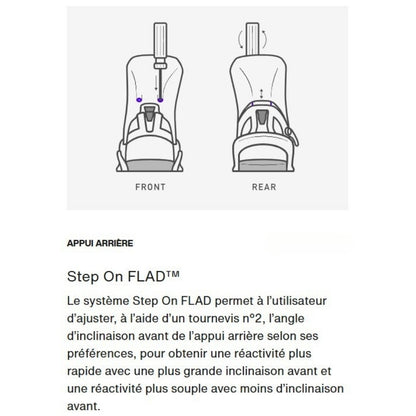 FRONT

REAR

APPUI ARRIÈRE

Step On FLAD™

Le système Step On FLAD permet à l'utilisateur d'ajuster, à l'aide d'un tournevis n°2, l'angle d'inclinaison avant de l'appui arrière selon ses préférences, pour obtenir une réactivité plus rapide avec une plus grande inclinaison avant et une réactivité plus souple avec moins d'inclinaison avant.