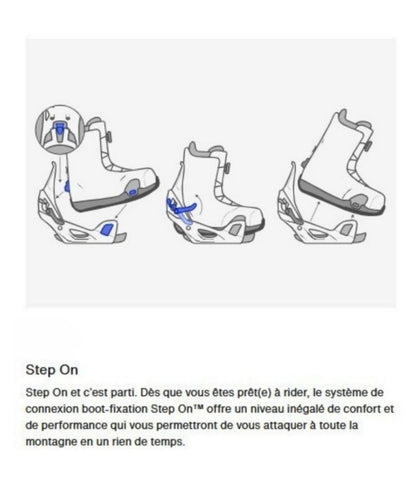 Step On

Step On et c'est parti. Dès que vous êtes prêt(e) à rider, le système de connexion boot-fixation Step On™ offre un niveau inégalé de confort et de performance qui vous permettront de vous attaquer à toute la montagne en un rien de temps.