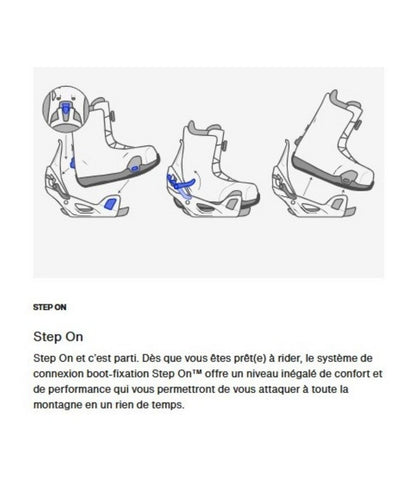 STEP ON

Step On

Step On et c'est parti. Dès que vous êtes prêt(e) à rider, le système de connexion boot-fixation Step On™ offre un niveau inégalé de confort et de performance qui vous permettront de vous attaquer à toute la montagne en un rien de temps.